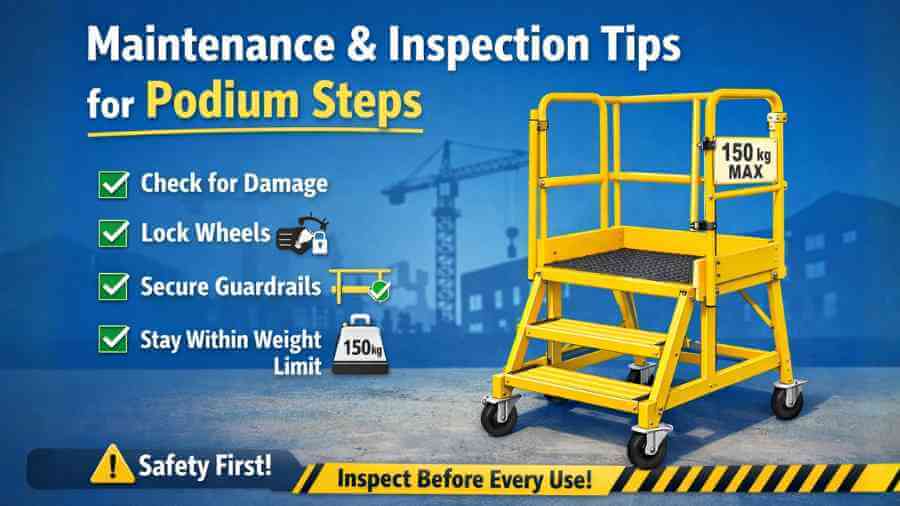 Maintenance & Inspection Tips for Podium Steps

Check for Damage

Lock Wheels

Secure Guardrails

Stay Within Weight Limit

150kg

150 kg MAX

Safety First!

Inspect Before Every Use!